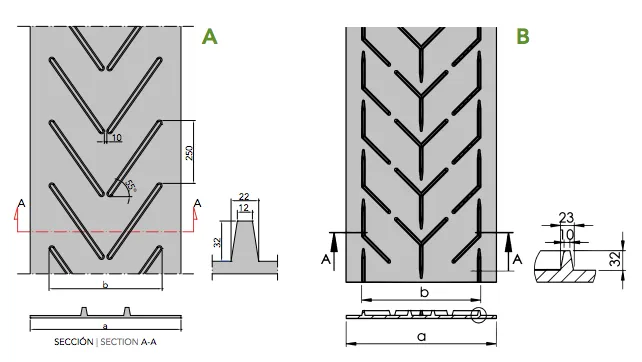 A

10

250

55°

A A

22

12

32

b

a

SECCIÓN | SECTION A-A

B

A A

23

10

32

b

a